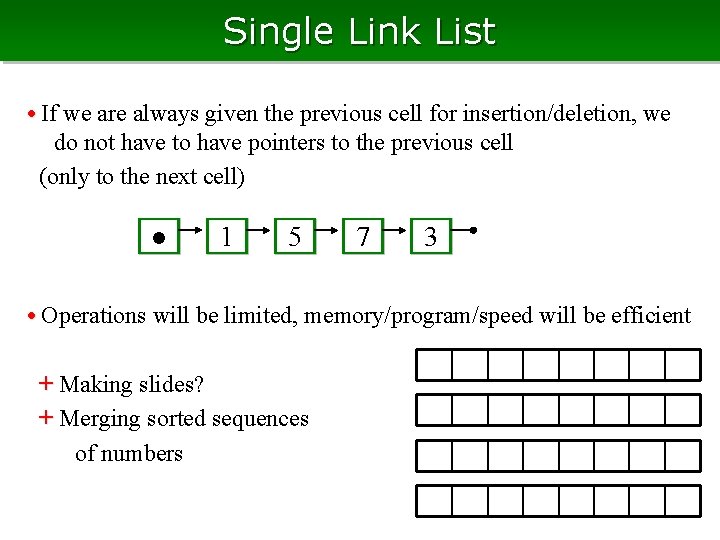 Single Link List

• If we are always given the previous cell for insertion/deletion, we do not have to have pointers to the previous cell

(only to the next cell)

1 5 7 3

• Operations will be limited, memory/program/speed will be efficient

+ Making slides?

+ Merging sorted sequences of numbers