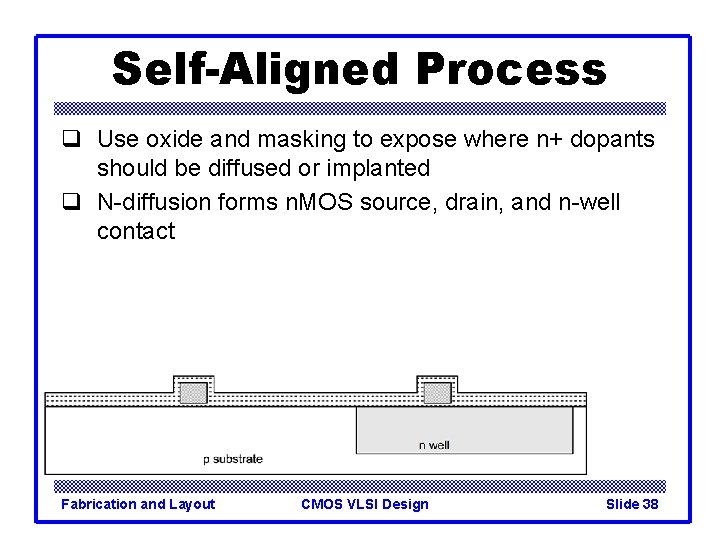 Self-Aligned Process

❑ Use oxide and masking to expose where n+ dopants should be diffused or implanted

❑ N-diffusion forms nMOS source, drain, and n-well contact

n well

p substrate

Fabrication and Layout

CMOS VLSI Design

Slide 38