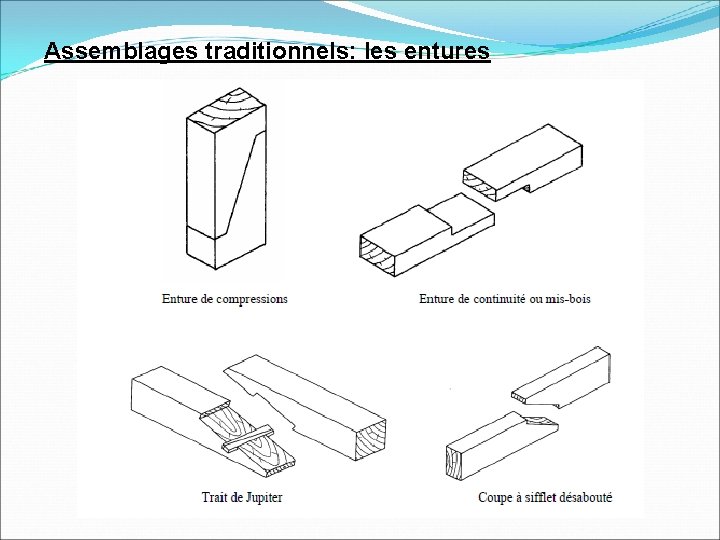 Assemblages traditionnels: les entures

Enture de compressions

Enture de continuité ou mis-bois

Trait de Jupiter

Coupe à sifflet désabouté