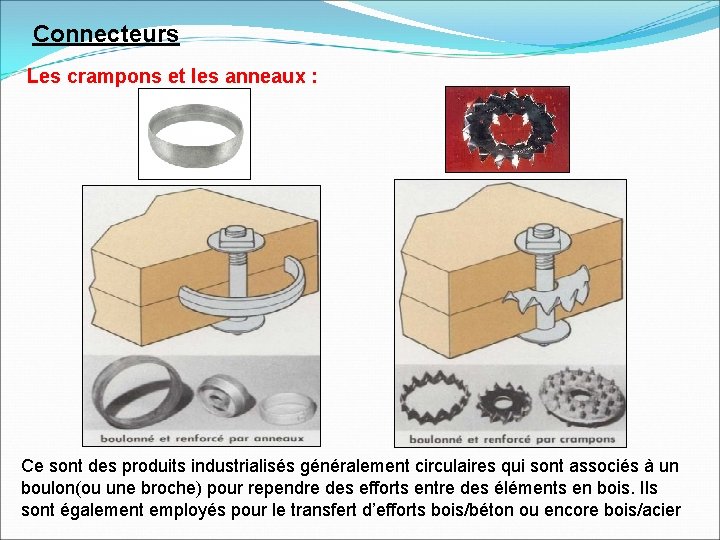 Connecteurs

Les crampons et les anneaux :

boulonné et renforcé par anneaux

boulonné et renforcé par crampons

Ce sont des produits industrialisés généralement circulaires qui sont associés à un boulon(ou une broche) pour rependre des efforts entre des éléments en bois. Ils sont également employés pour le transfert d'efforts bois/béton ou encore bois/acier