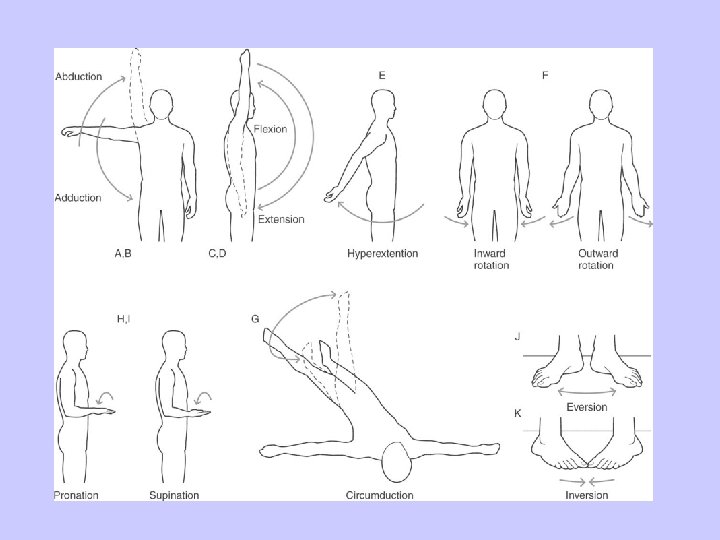 Abduction

Adduction

A,B

Flexion

Extension

C,D

E

Hyperextention

F

Inward rotation

Outward rotation

H,I

Pronation

Supination

G

Circumduction

J

Eversion

K

Inversion