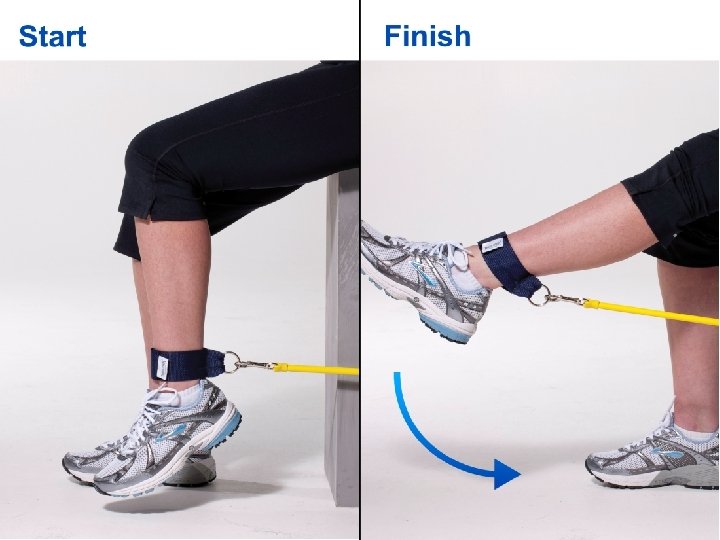 Start

Finish