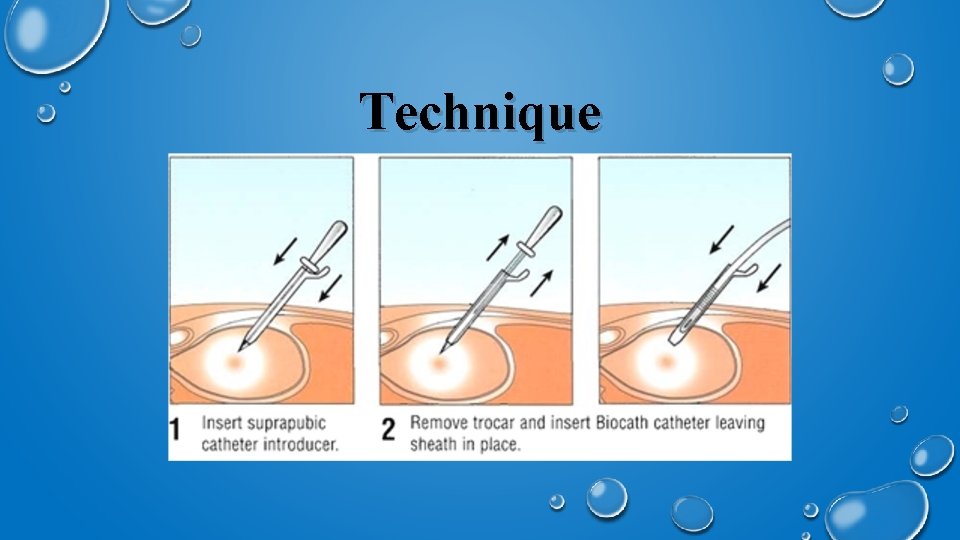 Technique

1 Insert suprapubic catheter introducer.

2 Remove trocar and insert Biocath catheter leaving sheath in place.