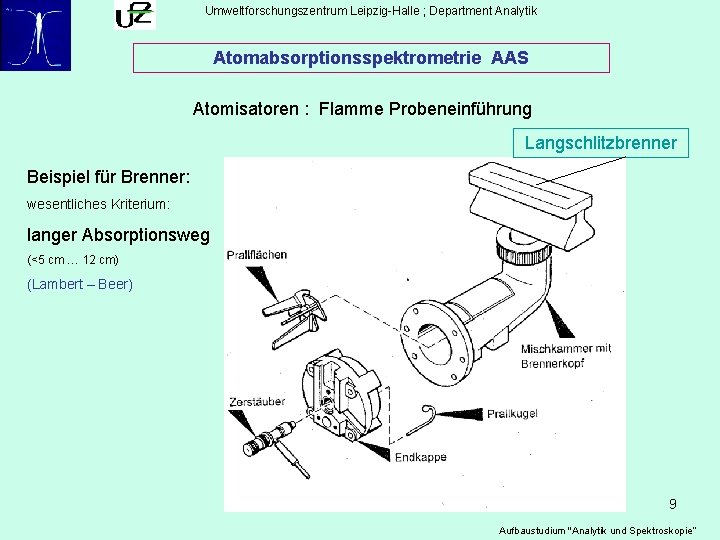 UFZ

Umweltforschungszentrum Leipzig-Halle ; Department Analytik

Atomabsorptionsspektrometrie AAS

Atomisatoren : Flamme Probeneinführung

Langschlitzbrenner

Beispiel für Brenner:

wesentliches Kriterium:

langer Absorptionsweg

(<5 cm … 12 cm)

(Lambert – Beer)

Prallflächen

Mischkammer mit Brennerkopf

Zerstäuber

Prallkugel

Endkappe

9

Aufbaustudium "Analytik und Spektroskopie"