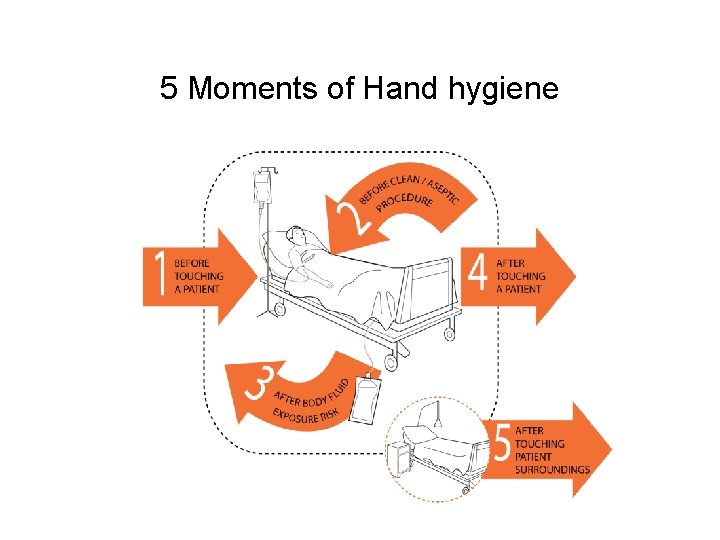 5 Moments of Hand hygiene

1 BEFORE TOUCHING A PATIENT

2 BEFORE CLEAN / ASEPTIC PROCEDURE

3 AFTER BODY FLUID EXPOSURE RISK

4 AFTER TOUCHING A PATIENT

5 AFTER TOUCHING PATIENT SURROUNDINGS