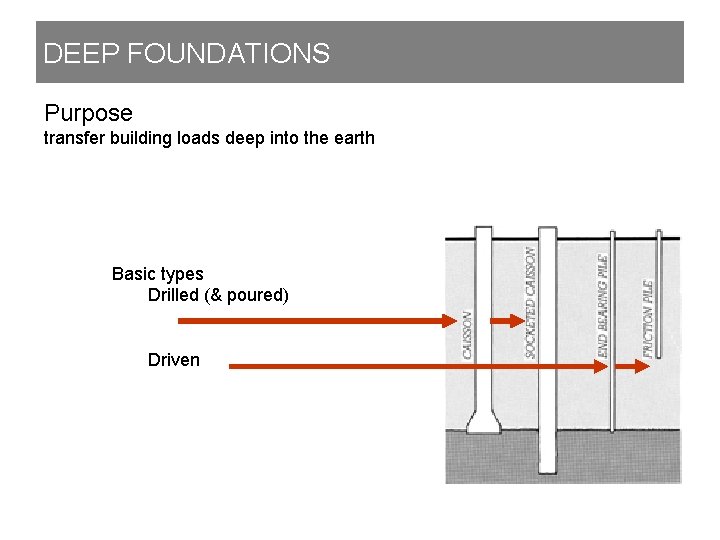 DEEP FOUNDATIONS

Purpose
transfer building loads deep into the earth

Basic types
Drilled (& poured)

Driven

CAISSON

SOCKETED CAISSON

END BEARING PILE

FRICTION PILE