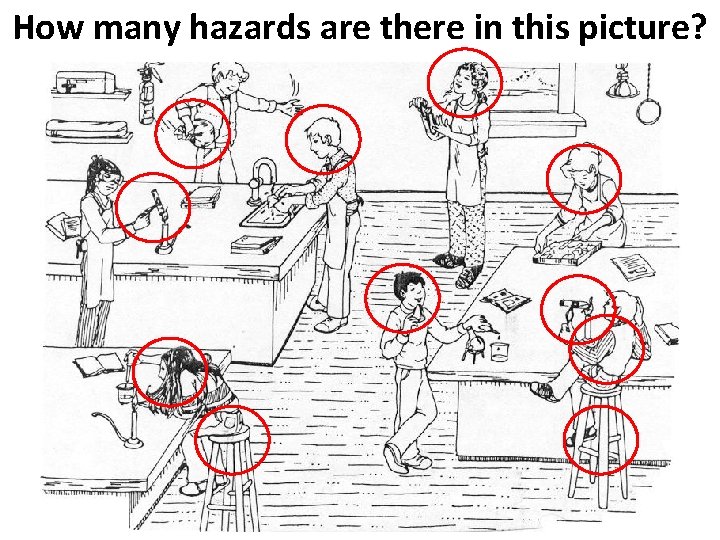 How many hazards are there in this picture?