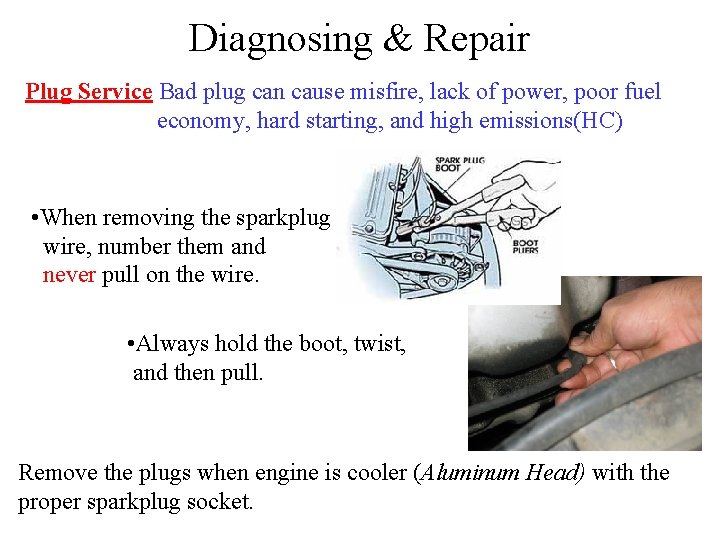 Diagnosing & Repair

Plug Service Bad plug can cause misfire, lack of power, poor fuel economy, hard starting, and high emissions(HC)

SPARK PLUG BOOT

BOOT PLIERS

•When removing the sparkplug wire, number them and never pull on the wire.

•Always hold the boot, twist, and then pull.

Remove the plugs when engine is cooler (Aluminum Head) with the proper sparkplug socket.