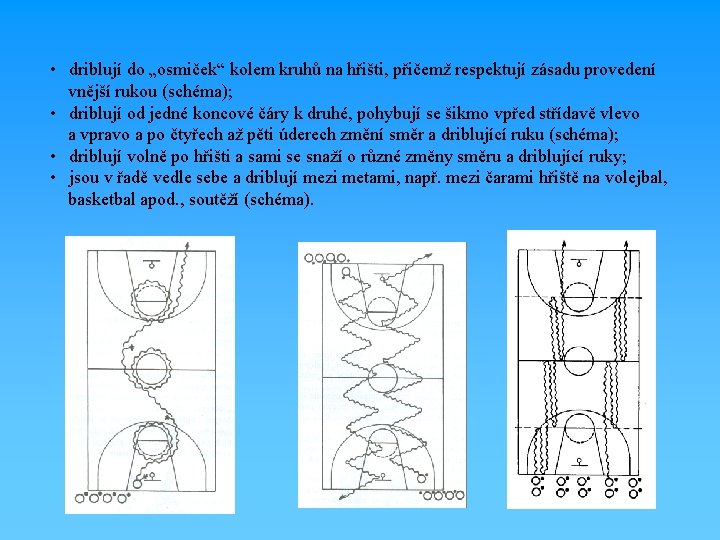 • driblují do „osmiček“ kolem kruhů na hřišti, přičemž respektují zásadu provedení vnější rukou (schéma);
• driblují od jedné koncové čáry k druhé, pohybují se šikmo vpřed střídavě vlevo a vpravo a po čtyřech až pěti úderech změní směr a driblující ruku (schéma);
• driblují volně po hřišti a sami se snaží o různé změny směru a driblující ruky;
• jsou v řadě vedle sebe a driblují mezi metami, např. mezi čarami hřiště na volejbal, basketbal apod., soutěží (schéma).