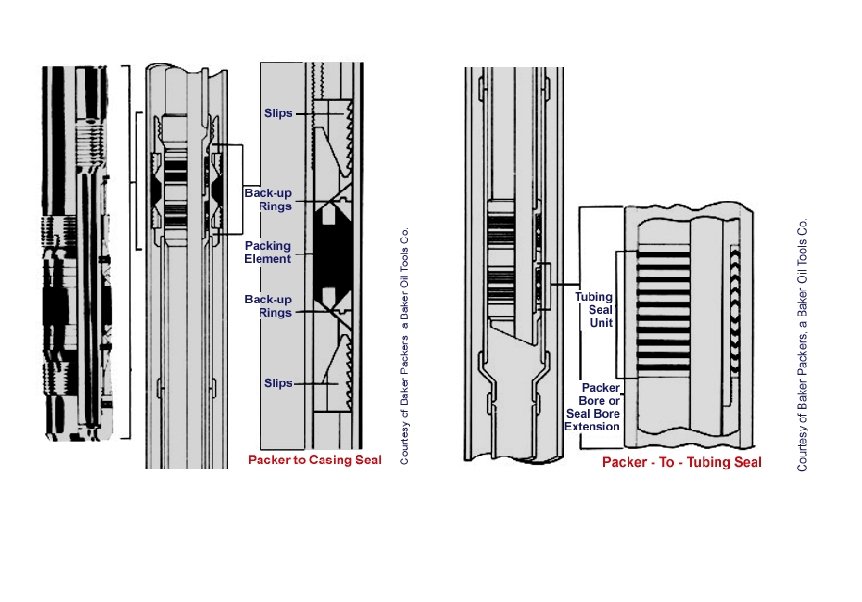 Slips

Back-up Rings

Packing Element

Back-up Rings

Slips

Packer to Casing Seal

Courtesy of Baker Packers a Baker Oil Tools Co.

Tubing Seal Unit

Packer Bore or Seal Bore Extension

Packer - To - Tubing Seal

Courtesy of Baker Packers, a Baker Oil Tools Co.