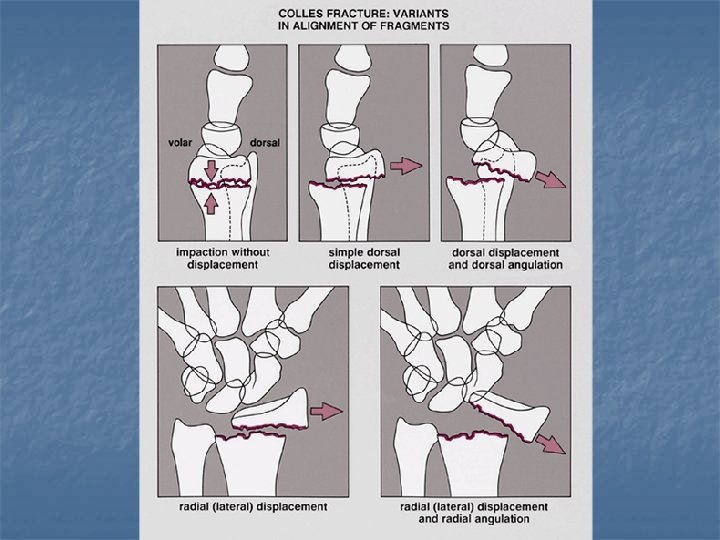 COLLES FRACTURE: VARIANTS IN ALIGNMENT OF FRAGMENTS

volar

dorsal

impaction without displacement

simple dorsal displacement

dorsal displacement and dorsal angulation

radial (lateral) displacement

radial (lateral) displacement and radial angulation