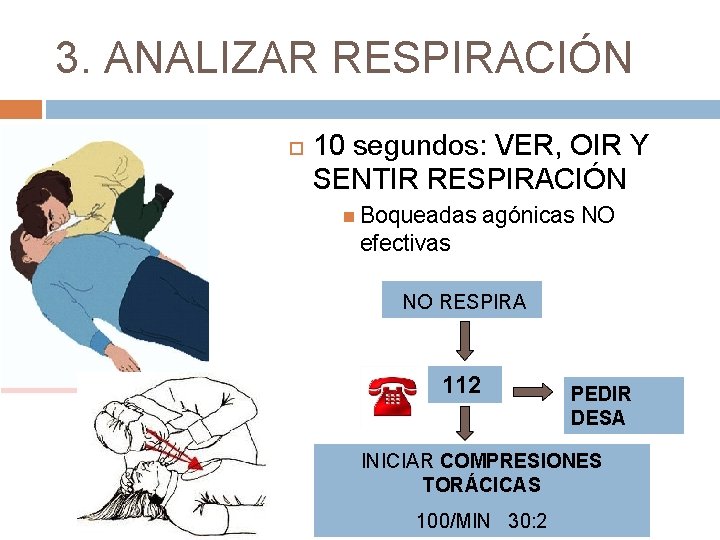 3. ANALIZAR RESPIRACIÓN

10 segundos: VER, OIR Y SENTIR RESPIRACIÓN

Boqueadas agónicas NO efectivas

NO RESPIRA

112

PEDIR DESA

INICIAR COMPRESIONES TORÁCICAS

100/MIN 30:2