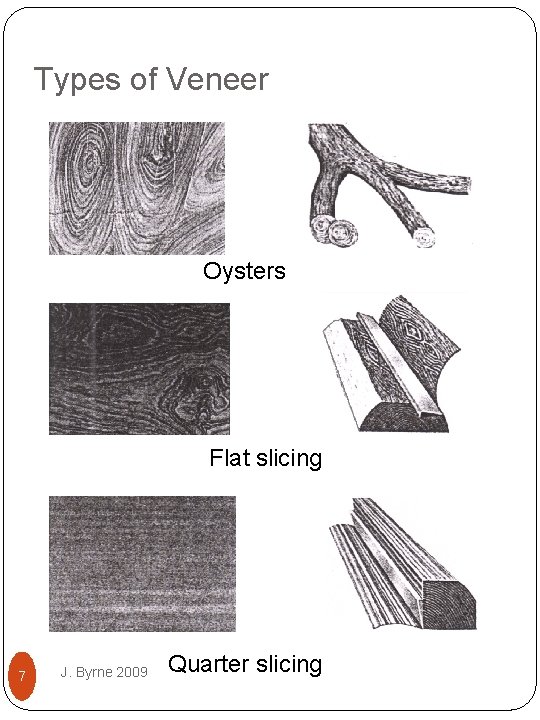 Types of Veneer

Oysters

Flat slicing

Quarter slicing

7 J. Byrne 2009