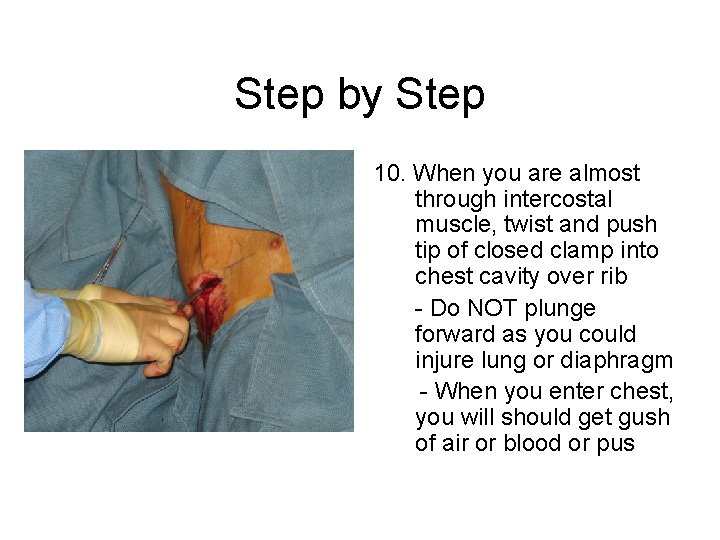 Step by Step

10. When you are almost through intercostal muscle, twist and push tip of closed clamp into chest cavity over rib

- Do NOT plunge forward as you could injure lung or diaphragm

- When you enter chest, you will should get gush of air or blood or pus