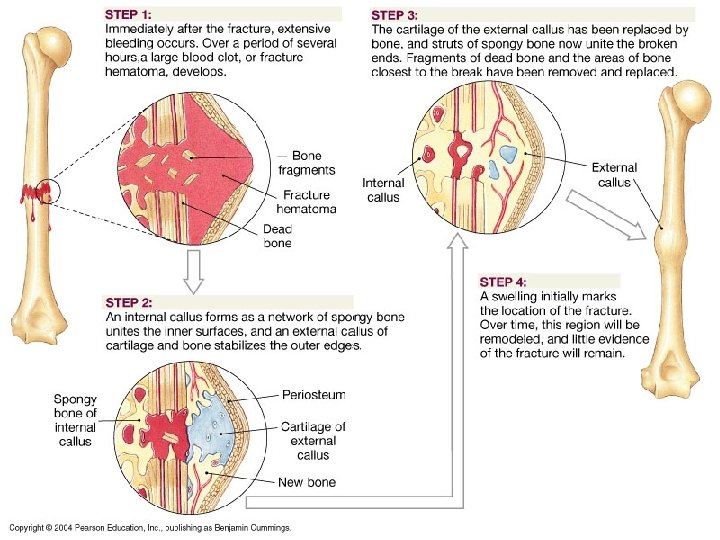 STEP 1:
Immediately after the fracture, extensive bleeding occurs. Over a period of several hours,a large blood clot, or fracture hematoma, develops.

Bone fragments

Fracture hematoma

Dead bone

STEP 2:
An internal callus forms as a network of spongy bone unites the inner surfaces, and an external callus of cartilage and bone stabilizes the outer edges.

Spongy bone of internal callus

Periosteum

Cartilage of external callus

New bone

STEP 3:
The cartilage of the external callus has been replaced by bone, and struts of spongy bone now unite the broken ends. Fragments of dead bone and the areas of bone closest to the break have been removed and replaced.

Internal callus

External callus

STEP 4:
A swelling initially marks the location of the fracture. Over time, this region will be remodeled, and little evidence of the fracture will remain.

Copyright © 2004 Pearson Education, Inc., publishing as Benjamin Cummings.