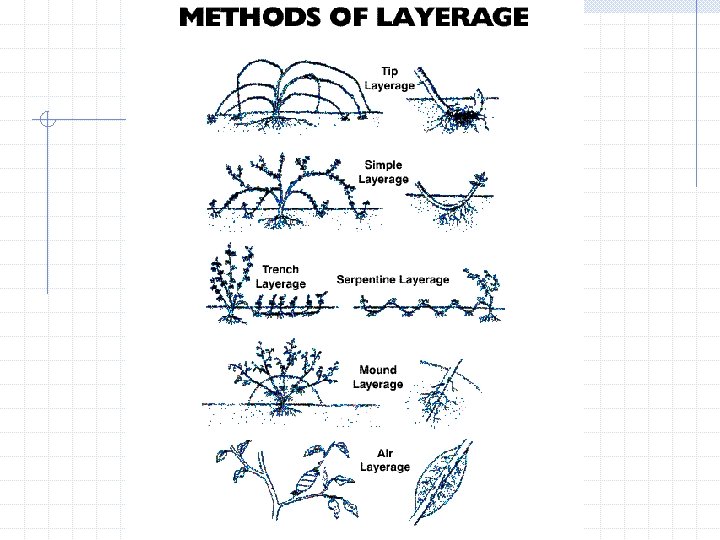 METHODS OF LAYERAGE

Tip Layerage

Simple Layerage

Trench Layerage

Serpentine Layerage

Mound Layerage

Air Layerage