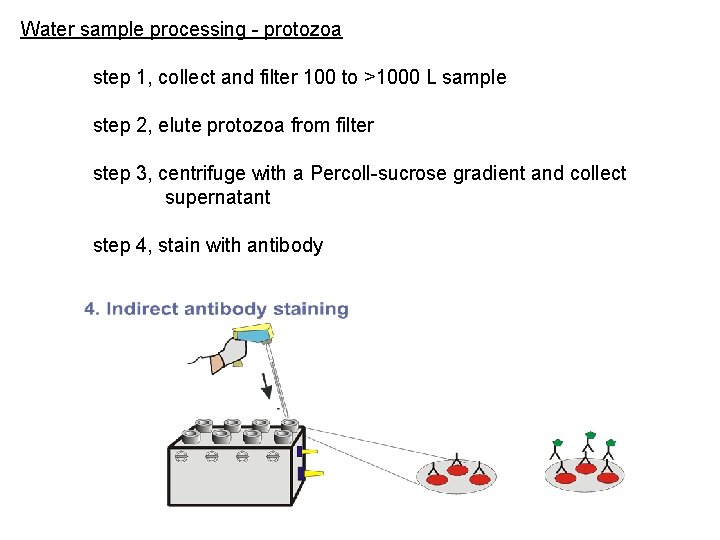 Water sample processing - protozoa

step 1, collect and filter 100 to >1000 L sample

step 2, elute protozoa from filter

step 3, centrifuge with a Percoll-sucrose gradient and collect supernatant

step 4, stain with antibody

4. Indirect antibody staining