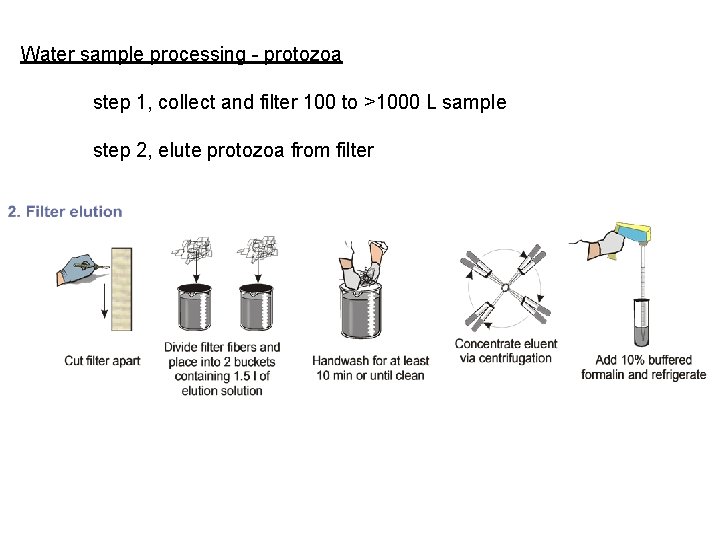 Water sample processing - protozoa

step 1, collect and filter 100 to >1000 L sample

step 2, elute protozoa from filter

2. Filter elution

Cut filter apart

Divide filter fibers and place into 2 buckets containing 1.5 l of elution solution

Handwash for at least 10 min or until clean

Concentrate eluent via centrifugation

Add 10% buffered formalin and refrigerate