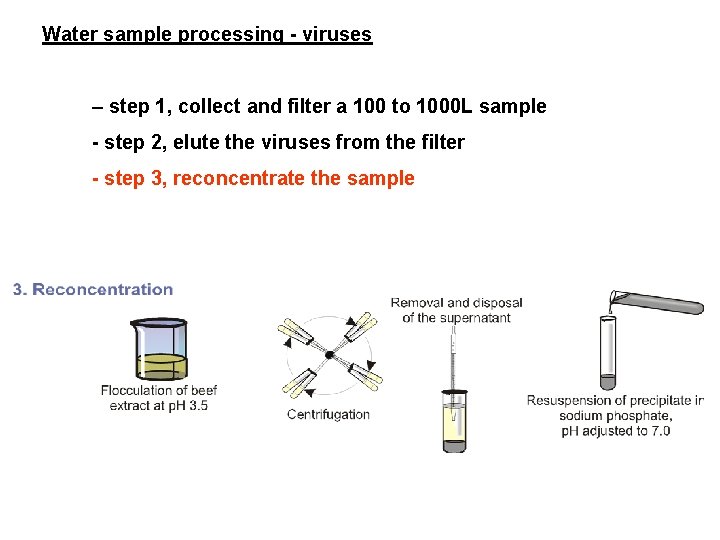 Water sample processing - viruses

– step 1, collect and filter a 100 to 1000L sample

- step 2, elute the viruses from the filter

- step 3, reconcentrate the sample

3. Reconcentration

Flocculation of beef extract at pH 3.5

Centrifugation

Removal and disposal of the supernatant

Resuspension of precipitate in sodium phosphate, pH adjusted to 7.0