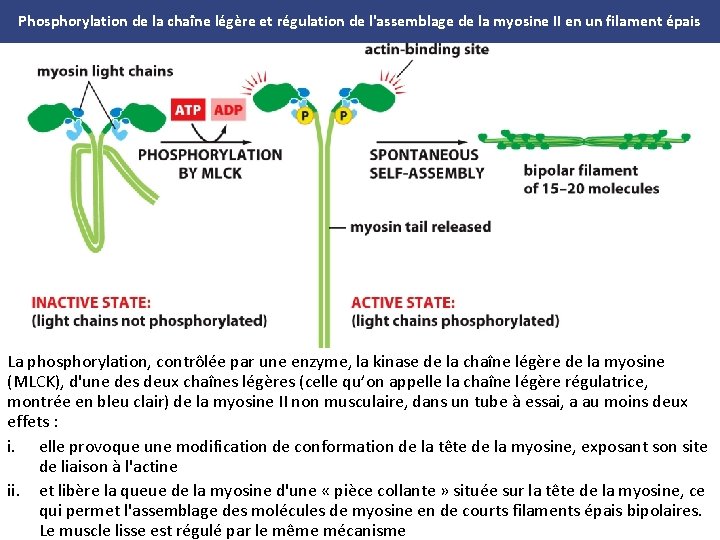 Phosphorylation de la chaîne légère et régulation de l'assemblage de la myosine II en un filament épais

myosin light chains

ATP ADP

PHOSPHORYLATION BY MLCK

actin-binding site

P P

SPONTANEOUS SELF-ASSEMBLY

bipolar filament of 15–20 molecules

myosin tail released

INACTIVE STATE: (light chains not phosphorylated)

ACTIVE STATE: (light chains phosphorylated)

La phosphorylation, contrôlée par une enzyme, la kinase de la chaîne légère de la myosine (MLCK), d'une des deux chaînes légères (celle qu'on appelle la chaîne légère régulatrice, montrée en bleu clair) de la myosine II non musculaire, dans un tube à essai, a au moins deux effets :

i. elle provoque une modification de conformation de la tête de la myosine, exposant son site de liaison à l'actine

ii. et libère la queue de la myosine d'une « pièce collante » située sur la tête de la myosine, ce qui permet l'assemblage des molécules de myosine en de courts filaments épais bipolaires. Le muscle lisse est régulé par le même mécanisme