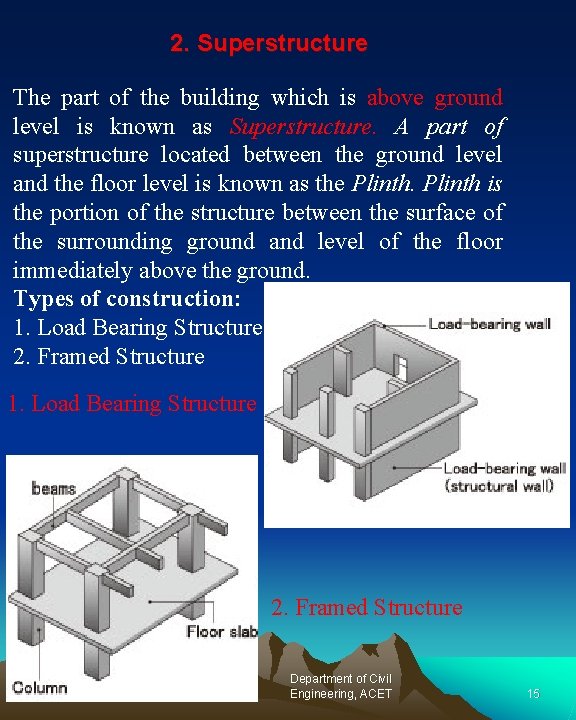 2. Superstructure

The part of the building which is above ground level is known as Superstructure. A part of superstructure located between the ground level and the floor level is known as the Plinth. Plinth is the portion of the structure between the surface of the surrounding ground and level of the floor immediately above the ground.

Types of construction:
1. Load Bearing Structure
2. Framed Structure

1. Load Bearing Structure

Load-bearing wall

Load-bearing wall
(structural wall)

beams

Floor slab

Column

2. Framed Structure

Department of Civil Engineering, ACET

15