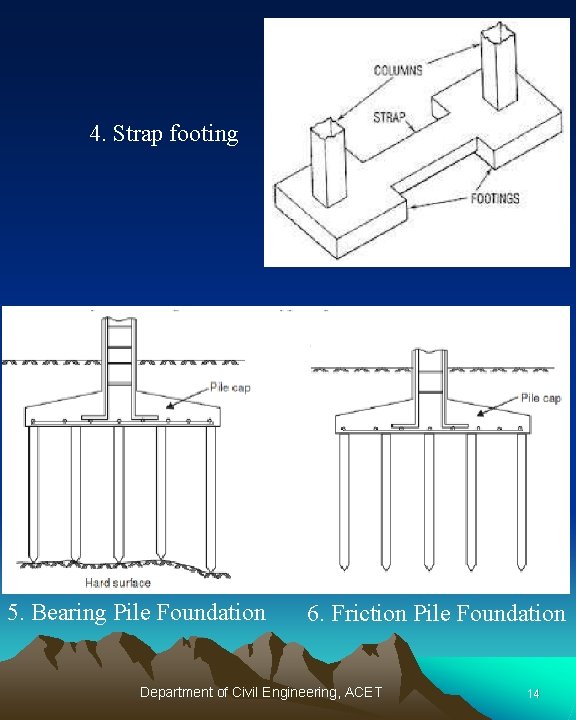 4. Strap footing

COLUMNS

STRAP

FOOTINGS

Pile cap

Hard surface

Pile cap

5. Bearing Pile Foundation

6. Friction Pile Foundation

Department of Civil Engineering, ACET

14