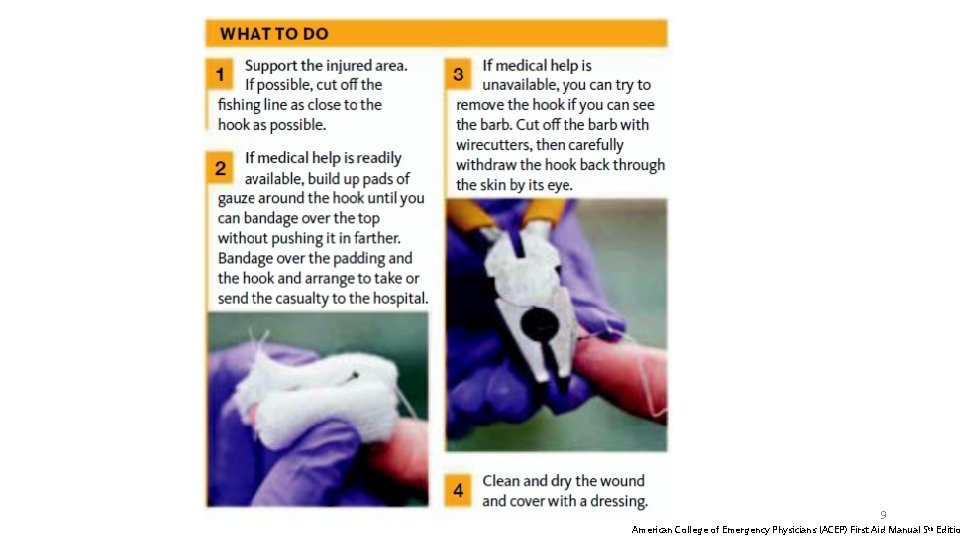 WHAT TO DO

1 Support the injured area. If possible, cut off the fishing line as close to the hook as possible.

2 If medical help is readily available, build up pads of gauze around the hook until you can bandage over the top without pushing it in farther. Bandage over the padding and the hook and arrange to take or send the casualty to the hospital.

3 If medical help is unavailable, you can try to remove the hook if you can see the barb. Cut off the barb with wirecutters, then carefully withdraw the hook back through the skin by its eye.

4 Clean and dry the wound and cover with a dressing.

9

American College of Emergency Physicians (ACEP) First Aid Manual 5th Editio