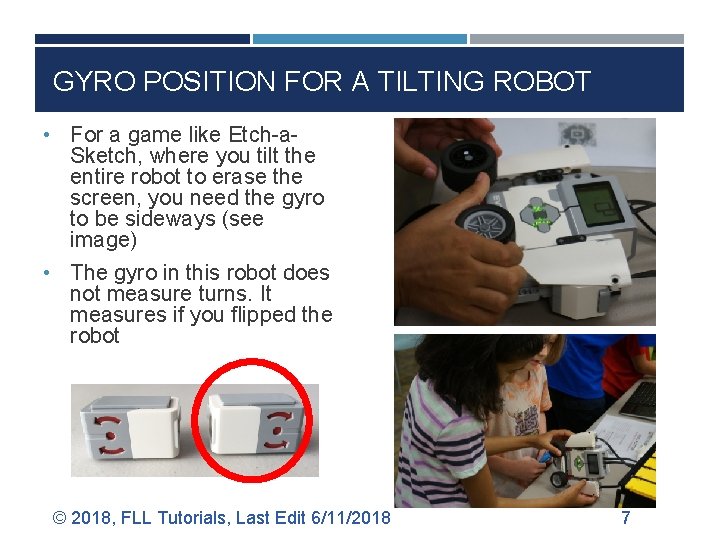 GYRO POSITION FOR A TILTING ROBOT

• For a game like Etch-a-Sketch, where you tilt the entire robot to erase the screen, you need the gyro to be sideways (see image)

• The gyro in this robot does not measure turns. It measures if you flipped the robot

© 2018, FLL Tutorials, Last Edit 6/11/2018

7