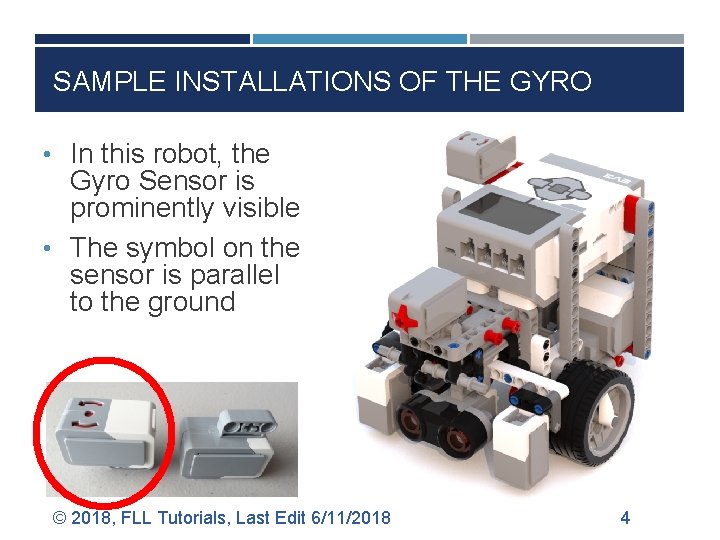 SAMPLE INSTALLATIONS OF THE GYRO

• In this robot, the Gyro Sensor is prominently visible

• The symbol on the sensor is parallel to the ground

EV3

© 2018, FLL Tutorials, Last Edit 6/11/2018

4