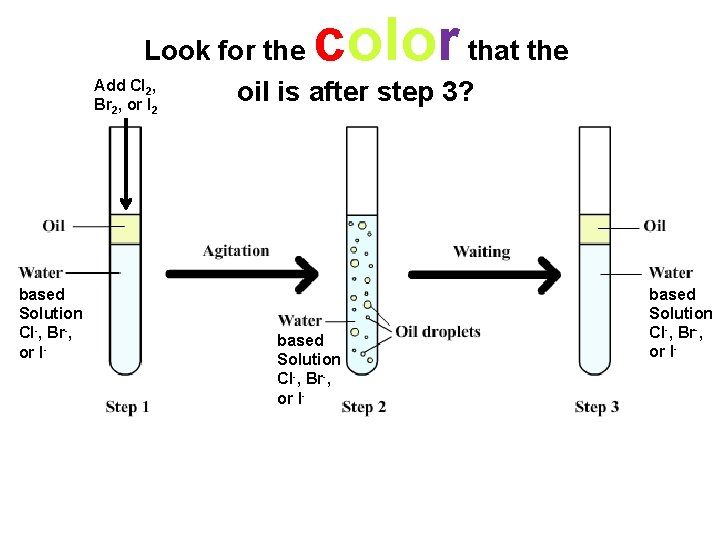 Look for the color that the oil is after step 3?

Add $Cl_2$, $Br_2$, or $I_2$

Oil

Water based Solution $Cl^-$, $Br^-$, or $I^-$

Step 1

Agitation

Water based Solution $Cl^-$, $Br^-$, or $I^-$

Oil droplets

Step 2

Waiting

Oil

Water based Solution $Cl^-$, $Br^-$, or $I^-$

Step 3