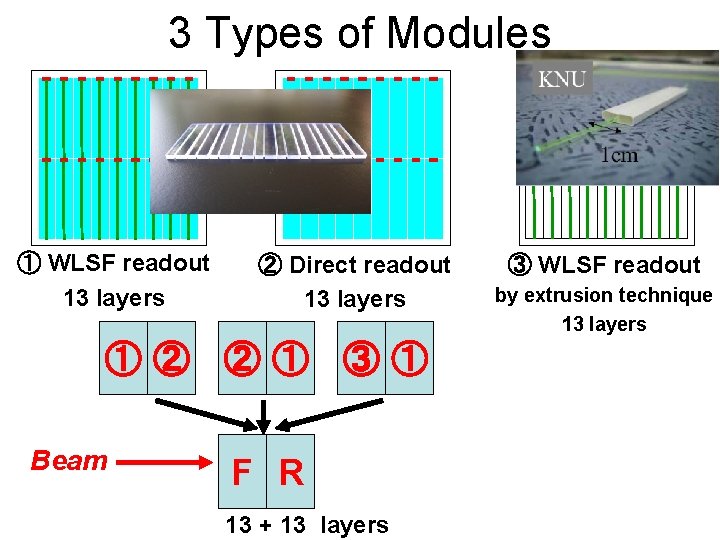 3 Types of Modules

KNU

1cm

① WLSF readout
13 layers

② Direct readout
13 layers

③ WLSF readout
by extrusion technique
13 layers

① ②

② ①

③ ①

Beam

F R

13 + 13 layers