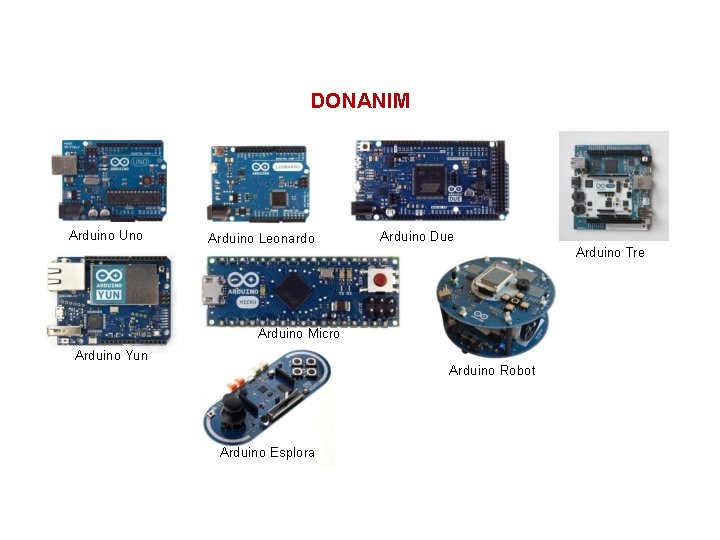 DONANIM

Arduino Uno

Arduino Leonardo

Arduino Due

Arduino Tre

Arduino Yun

Arduino Micro

Arduino Robot

Arduino Esplora