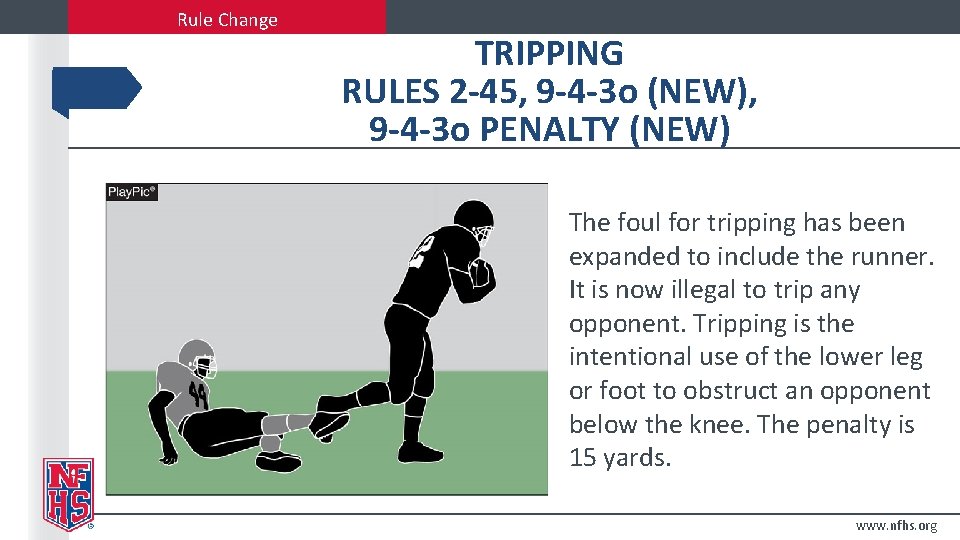 Rule Change

TRIPPING
RULES 2-45, 9-4-3o (NEW),
9-4-3o PENALTY (NEW)

PlayPic®

44

The foul for tripping has been expanded to include the runner. It is now illegal to trip any opponent. Tripping is the intentional use of the lower leg or foot to obstruct an opponent below the knee. The penalty is 15 yards.

NFHS

www.nfhs.org