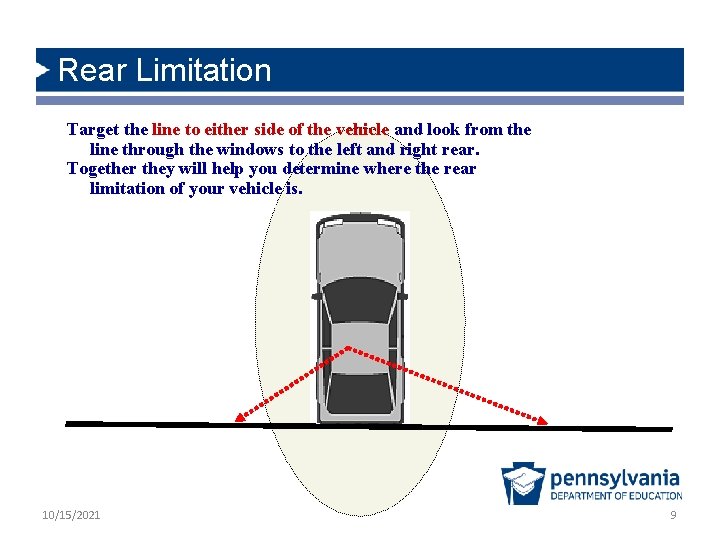 Rear Limitation

Target the line to either side of the vehicle and look from the line through the windows to the left and right rear.

Together they will help you determine where the rear limitation of your vehicle is.

pennsylvania
DEPARTMENT OF EDUCATION

10/15/2021

9