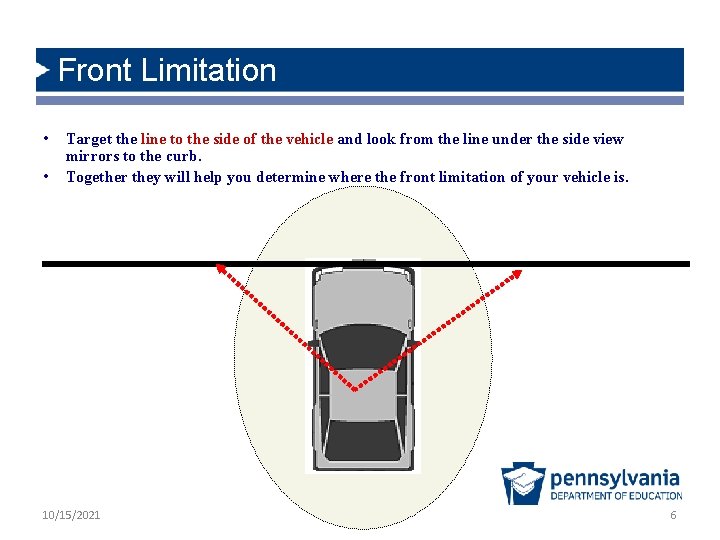 Front Limitation

• Target the line to the side of the vehicle and look from the line under the side view mirrors to the curb.
• Together they will help you determine where the front limitation of your vehicle is.

pennsylvania
DEPARTMENT OF EDUCATION

10/15/2021

6