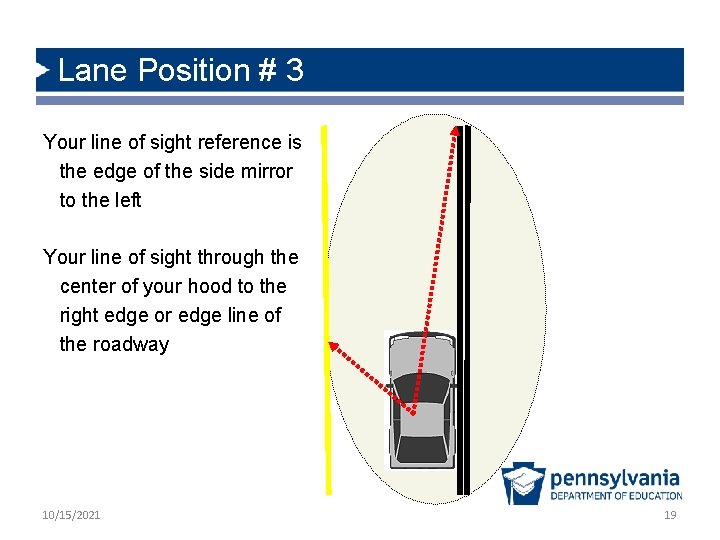 Lane Position # 3

Your line of sight reference is the edge of the side mirror to the left

Your line of sight through the center of your hood to the right edge or edge line of the roadway

pennsylvania
DEPARTMENT OF EDUCATION

10/15/2021

19