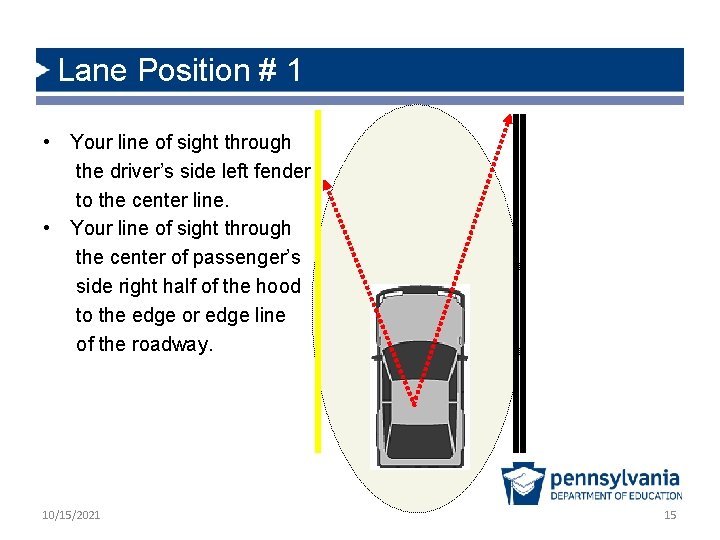 Lane Position # 1

• Your line of sight through the driver's side left fender to the center line.
• Your line of sight through the center of passenger's side right half of the hood to the edge or edge line of the roadway.

pennsylvania
DEPARTMENT OF EDUCATION

10/15/2021

15