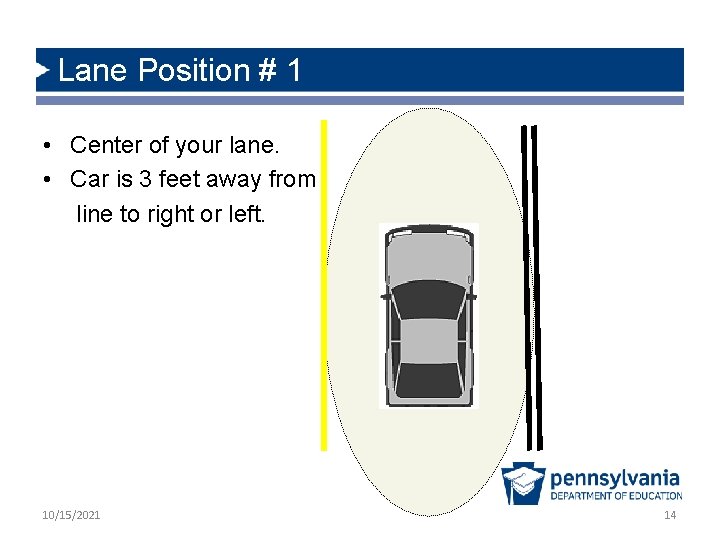 Lane Position # 1

• Center of your lane.
• Car is 3 feet away from line to right or left.

pennsylvania
DEPARTMENT OF EDUCATION

10/15/2021

14