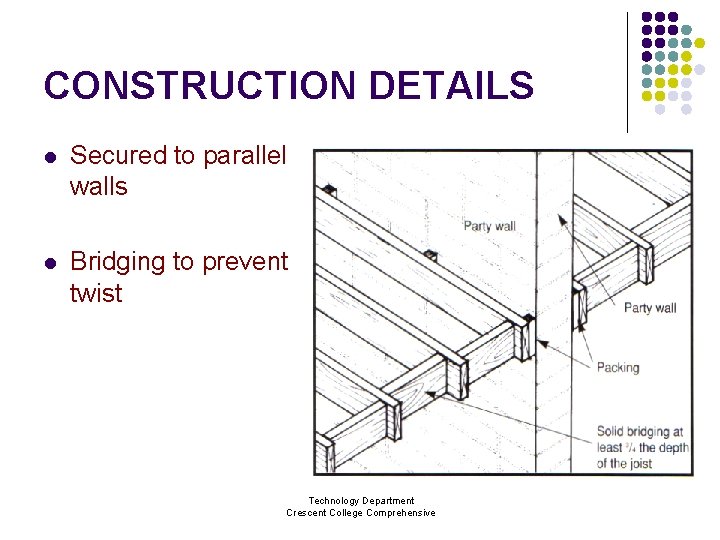 CONSTRUCTION DETAILS

- Secured to parallel walls

- Bridging to prevent twist

Party wall

Party wall

Packing

Solid bridging at least $\frac{3}{4}$ the depth of the joist

Technology Department
Crescent College Comprehensive