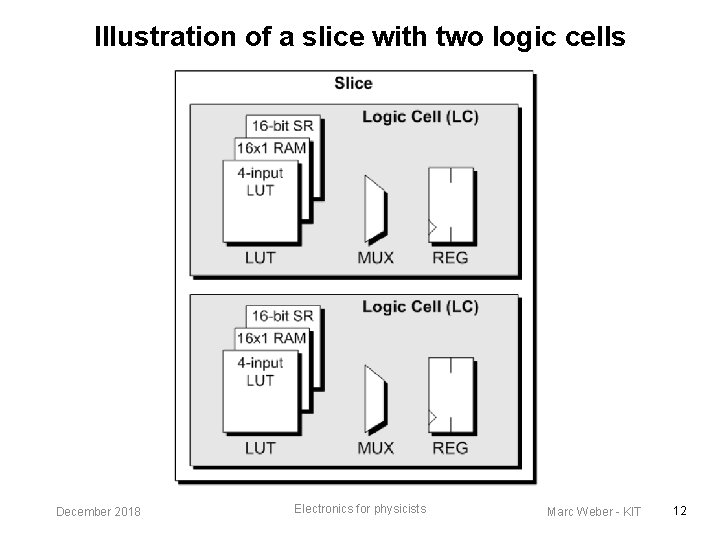 Illustration of a slice with two logic cells

Slice

Logic Cell (LC)

16-bit SR
16x1 RAM
4-input LUT

LUT MUX REG

Logic Cell (LC)

16-bit SR
16x1 RAM
4-input LUT

LUT MUX REG

December 2018 Electronics for physicists Marc Weber - KIT 12