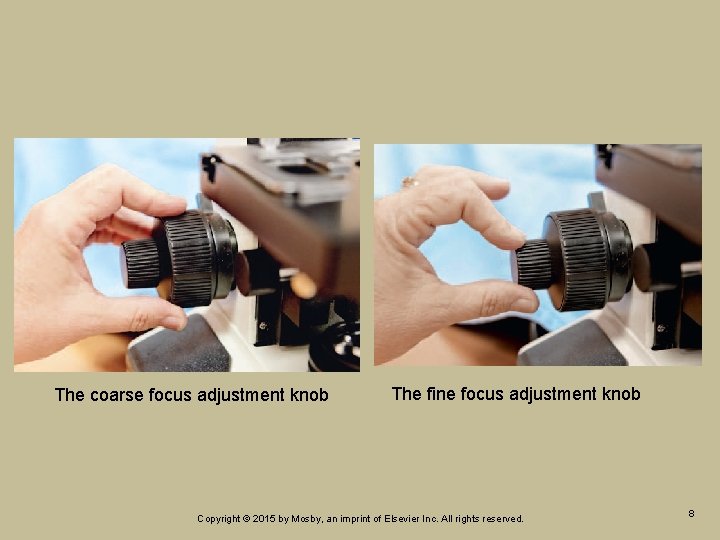 The coarse focus adjustment knob

The fine focus adjustment knob

Copyright © 2015 by Mosby, an imprint of Elsevier Inc. All rights reserved.

8