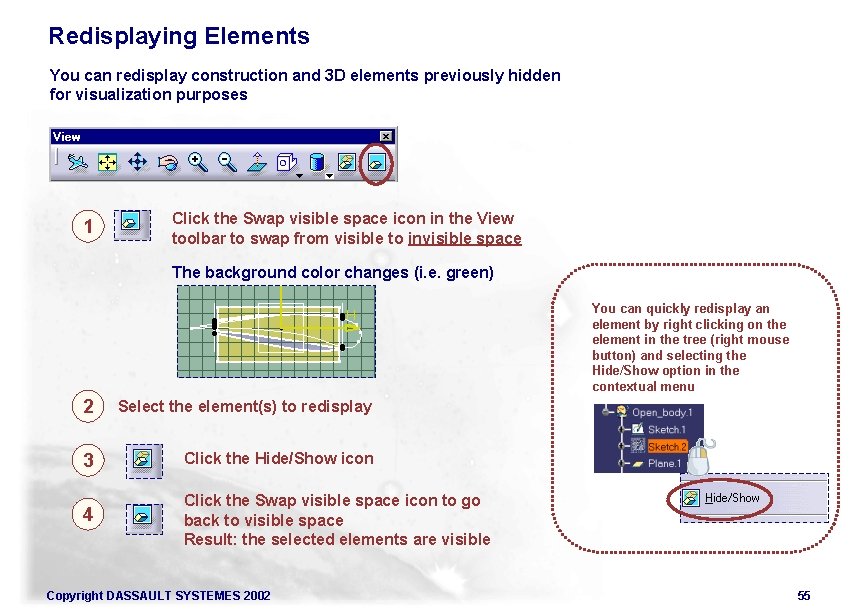 Redisplaying Elements

You can redisplay construction and 3D elements previously hidden for visualization purposes

View

1 Click the Swap visible space icon in the View toolbar to swap from visible to invisible space

The background color changes (i.e. green)

2 Select the element(s) to redisplay

3 Click the Hide/Show icon

4 Click the Swap visible space icon to go back to visible space
Result: the selected elements are visible

You can quickly redisplay an element by right clicking on the element in the tree (right mouse button) and selecting the Hide/Show option in the contextual menu

Open_body.1
Sketch.1
Sketch.2
Plane.1

Hide/Show

Copyright DASSAULT SYSTEMES 2002

55