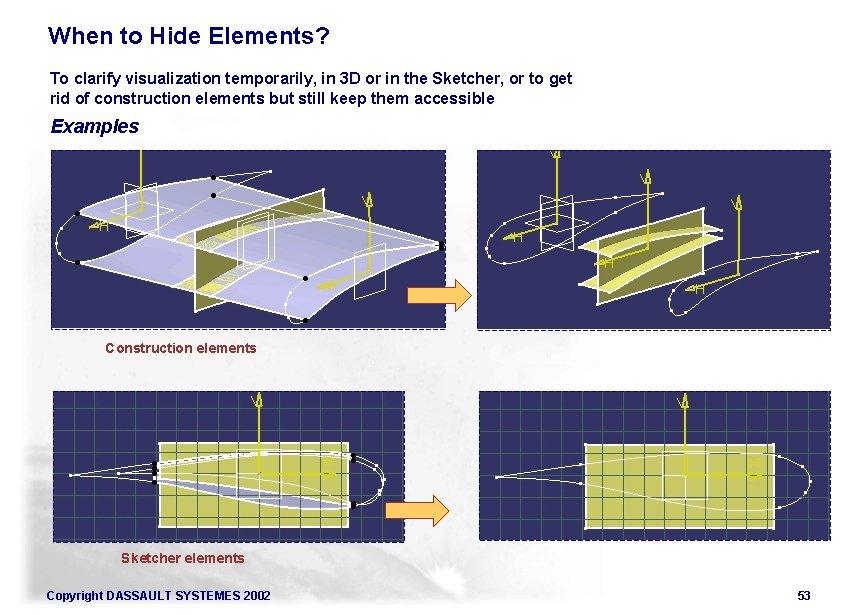 When to Hide Elements?

To clarify visualization temporarily, in 3D or in the Sketcher, or to get rid of construction elements but still keep them accessible

Examples

Construction elements

Sketcher elements

Copyright DASSAULT SYSTEMES 2002

53