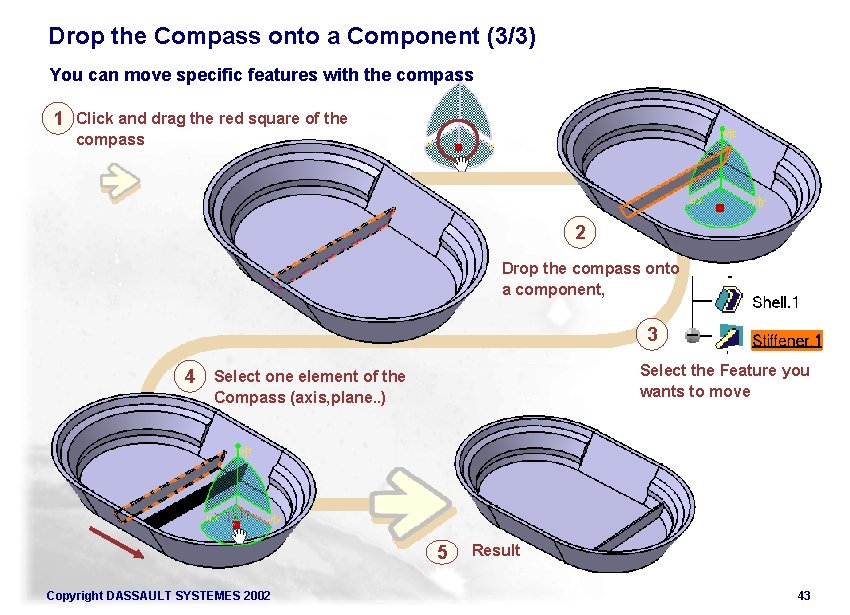 Drop the Compass onto a Component (3/3)

You can move specific features with the compass

1 Click and drag the red square of the compass

2

Drop the compass onto a component,

Shell.1

3

Stiffener.1

Select the Feature you wants to move

4 Select one element of the Compass (axis,plane..)

5 Result

Copyright DASSAULT SYSTEMES 2002

43