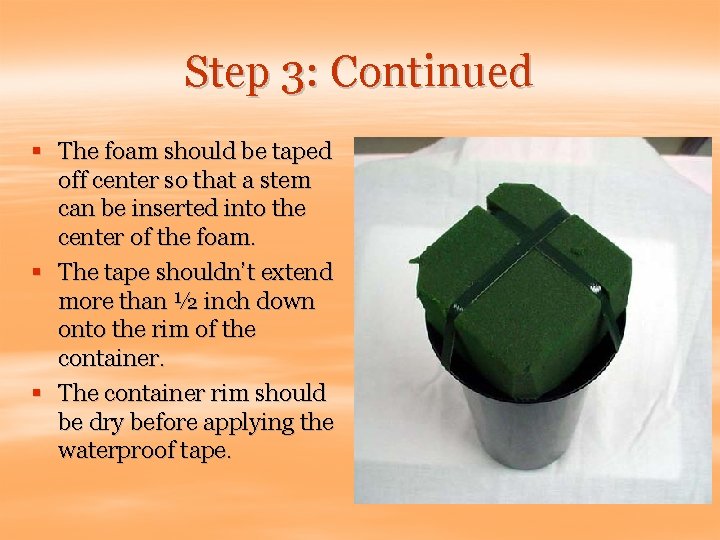 Step 3: Continued

▪ The foam should be taped off center so that a stem can be inserted into the center of the foam.

▪ The tape shouldn't extend more than ½ inch down onto the rim of the container.

▪ The container rim should be dry before applying the waterproof tape.