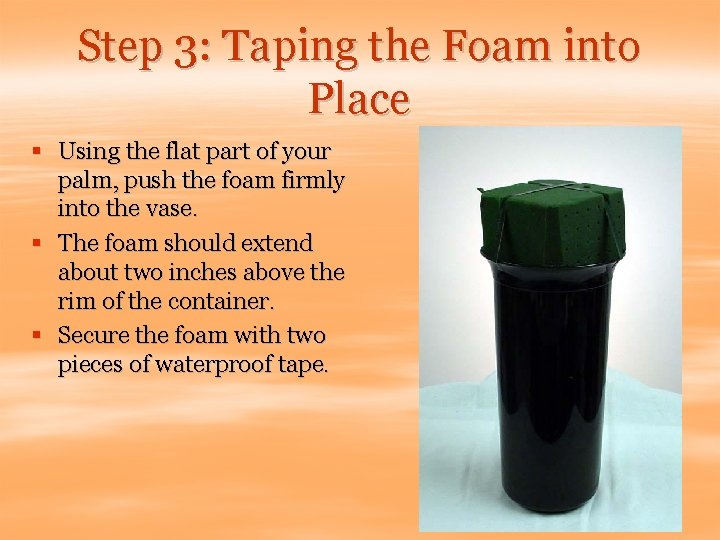 Step 3: Taping the Foam into Place

▪ Using the flat part of your palm, push the foam firmly into the vase.
▪ The foam should extend about two inches above the rim of the container.
▪ Secure the foam with two pieces of waterproof tape.