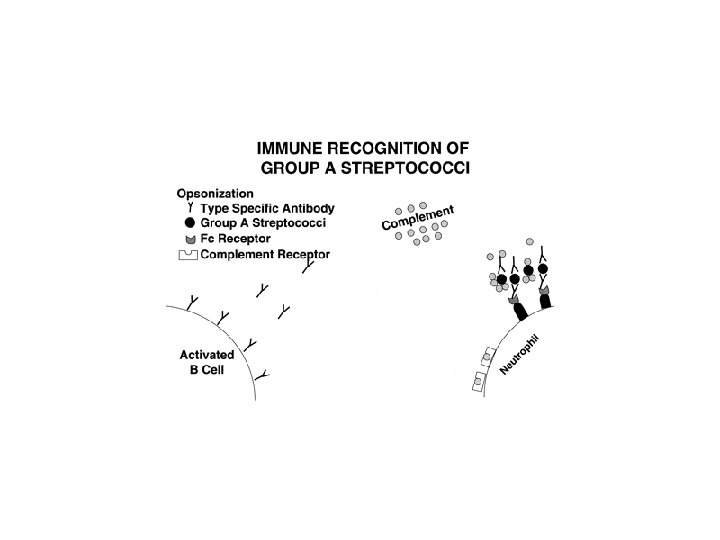 IMMUNE RECOGNITION OF
GROUP A STREPTOCOCCI

Opsonization
Type Specific Antibody
Group A Streptococci
Fc Receptor
Complement Receptor

Complement

Activated
B Cell

Neutrophil