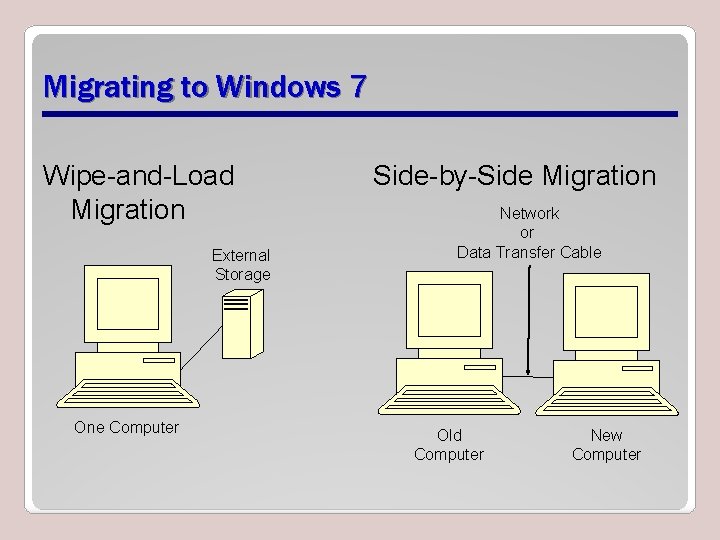 Migrating to Windows 7

Wipe-and-Load Migration

External Storage

One Computer

Side-by-Side Migration

Network or Data Transfer Cable

Old Computer

New Computer