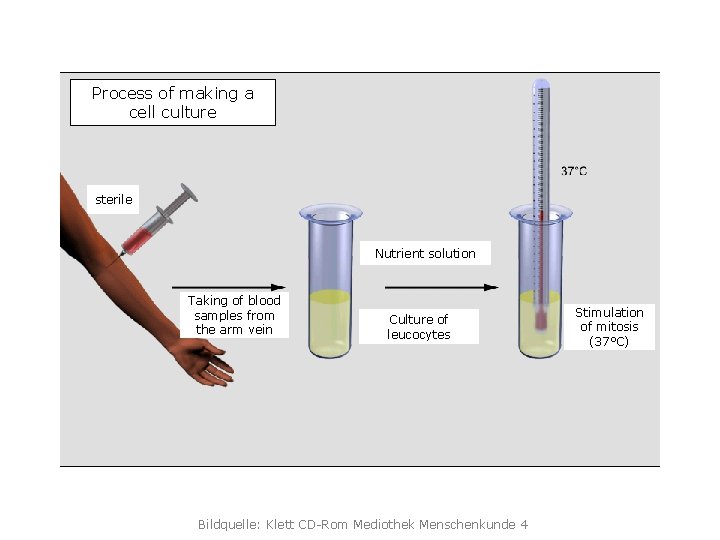 Process of making a cell culture

sterile

Taking of blood samples from the arm vein

Nutrient solution

Culture of leucocytes

37°C

Stimulation of mitosis (37°C)

Bildquelle: Klett CD-Rom Mediothek Menschenkunde 4