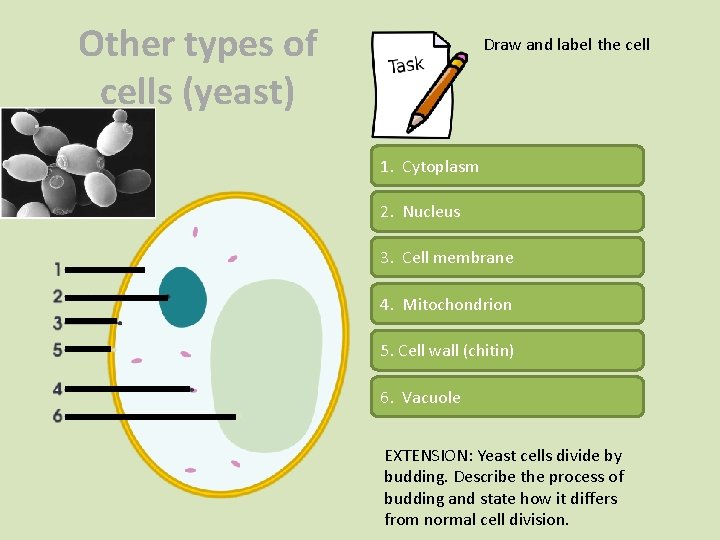 Other types of cells (yeast)

Task

Draw and label the cell

1
2
3
5
4
6

1. Cytoplasm

2. Nucleus

3. Cell membrane

4. Mitochondrion

5. Cell wall (chitin)

6. Vacuole

EXTENSION: Yeast cells divide by budding. Describe the process of budding and state how it differs from normal cell division.